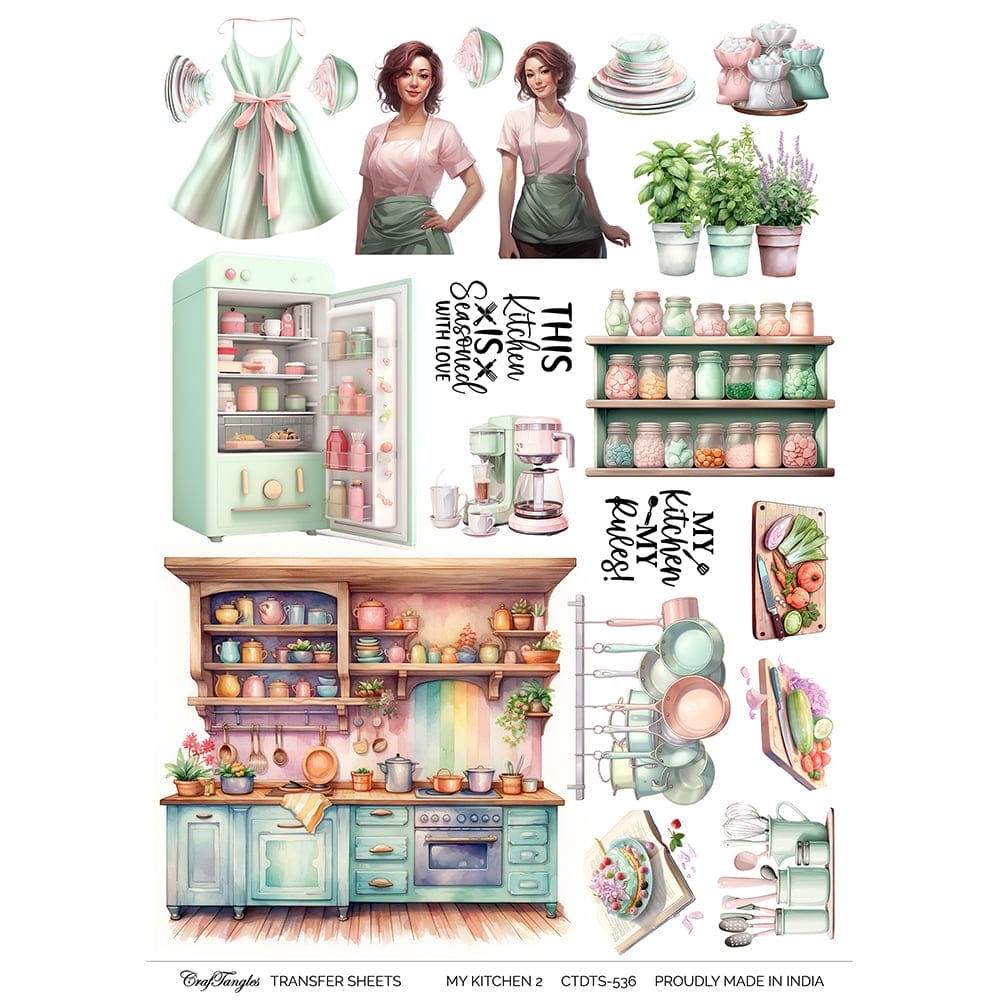 THIS Kitchen IS Seasoned WITH LOVE

MY Kitchen MY Rules!

CrafTangles TRANSFER SHEETS MY KITCHEN 2 CTDTS-536 PROUDLY MADE IN INDIA