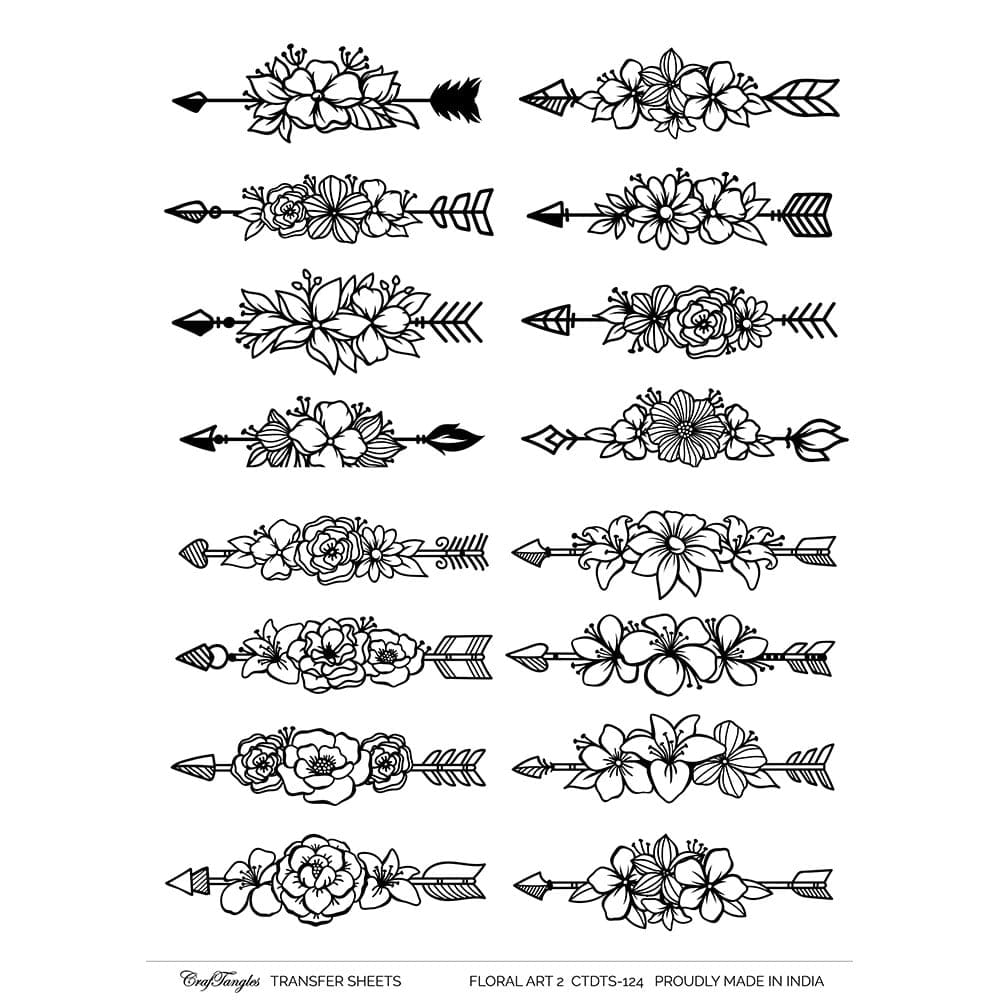 CrafTangles TRANSFER SHEETS FLORAL ART 2 CTDTS-124 PROUDLY MADE IN INDIA