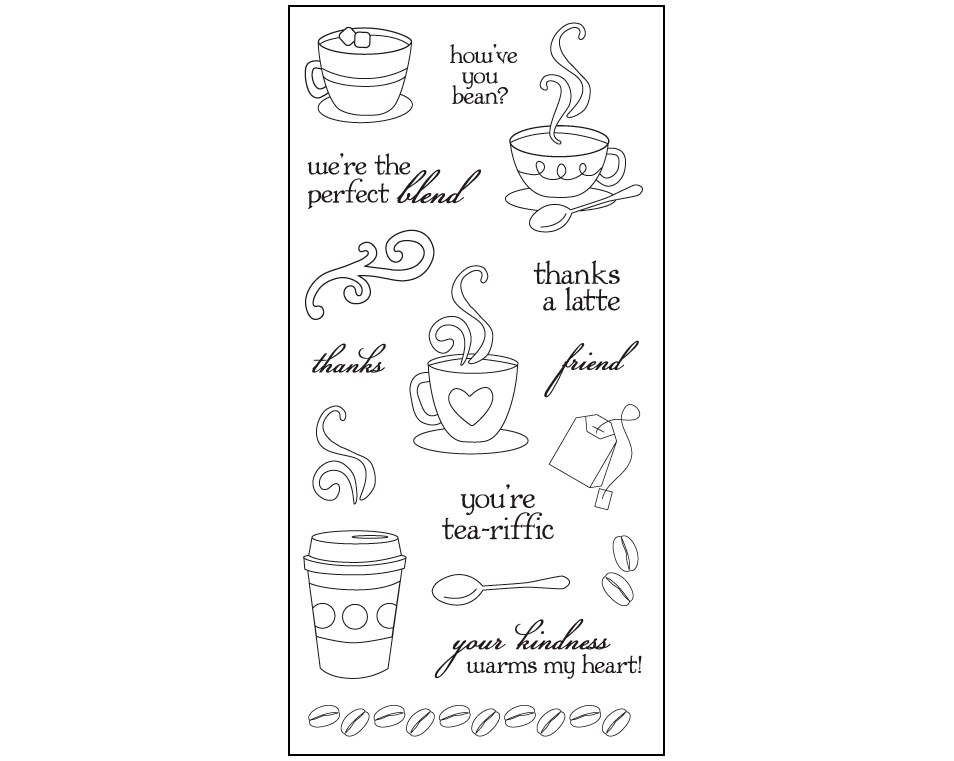 how've you bean?

we're the perfect blend

thanks a latte

thanks

friend

you're tea-riffic

your kindness warms my heart!